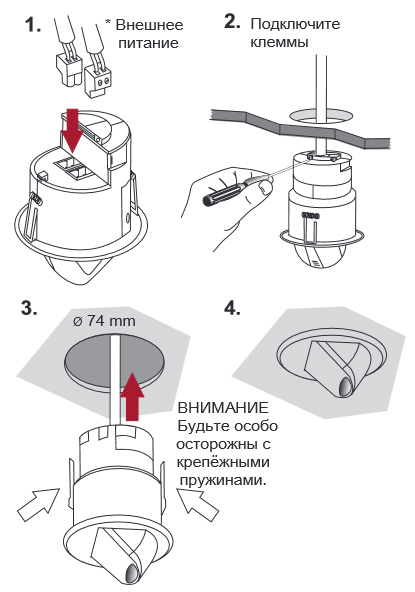 1.

* Внешнее питание

2. Подключите клеммы

3.

ø 74 mm

ВНИМАНИЕ Будьте особо осторожны с крепёжными пружинами.

4.